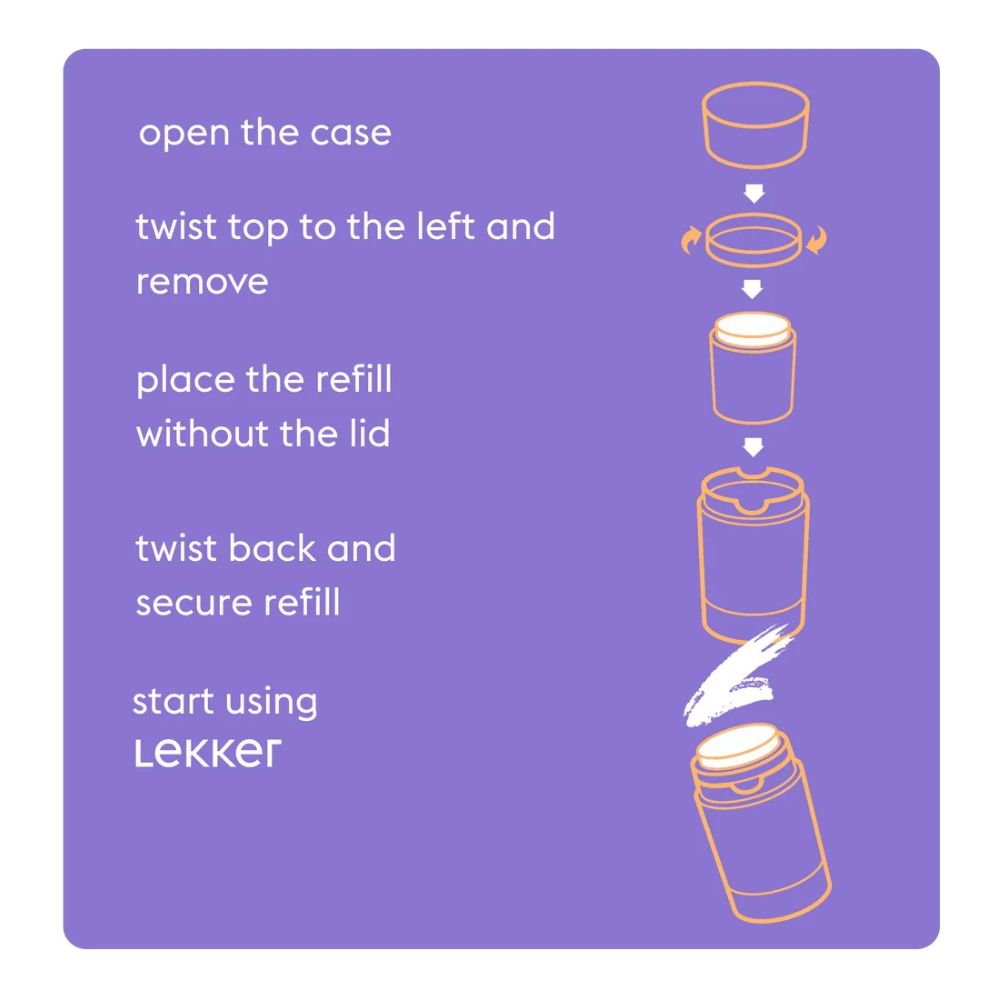 open the case

twist top to the left and remove

place the refill without the lid

twist back and secure refill

start using LEKKER